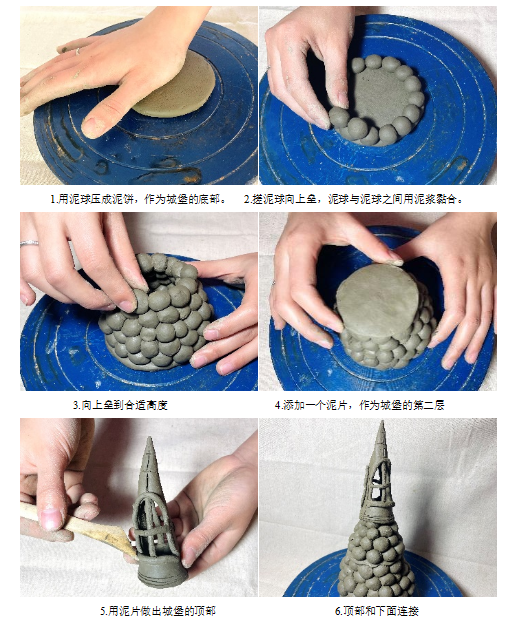 1.用泥球压成泥饼，作为城堡的底部。

2.搓泥球向上垒，泥球与泥球之间用泥浆黏合。

3.向上垒到合适高度

4.添加一个泥片，作为城堡的第二层

5.用泥片做出城堡的顶部

6.顶部和下面连接