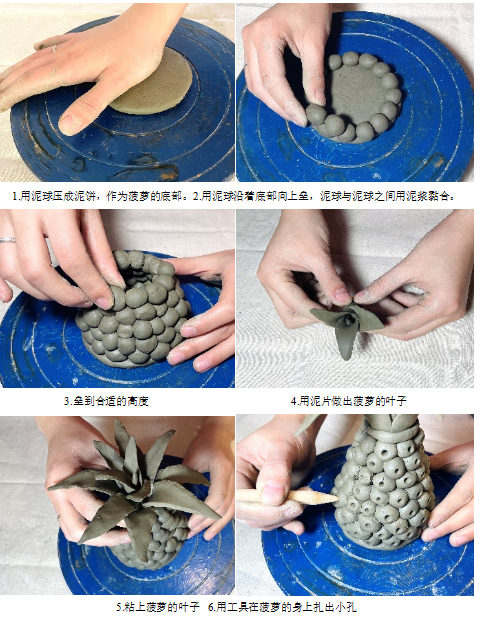 1.用泥球压成泥饼，作为菠萝的底部。2.用泥球沿着底部向上垒，泥球与泥球之间用泥浆黏合。

3.垒到合适的高度

4.用泥片做出菠萝的叶子

5.粘上菠萝的叶子 6.用工具在菠萝的身上扎出小孔